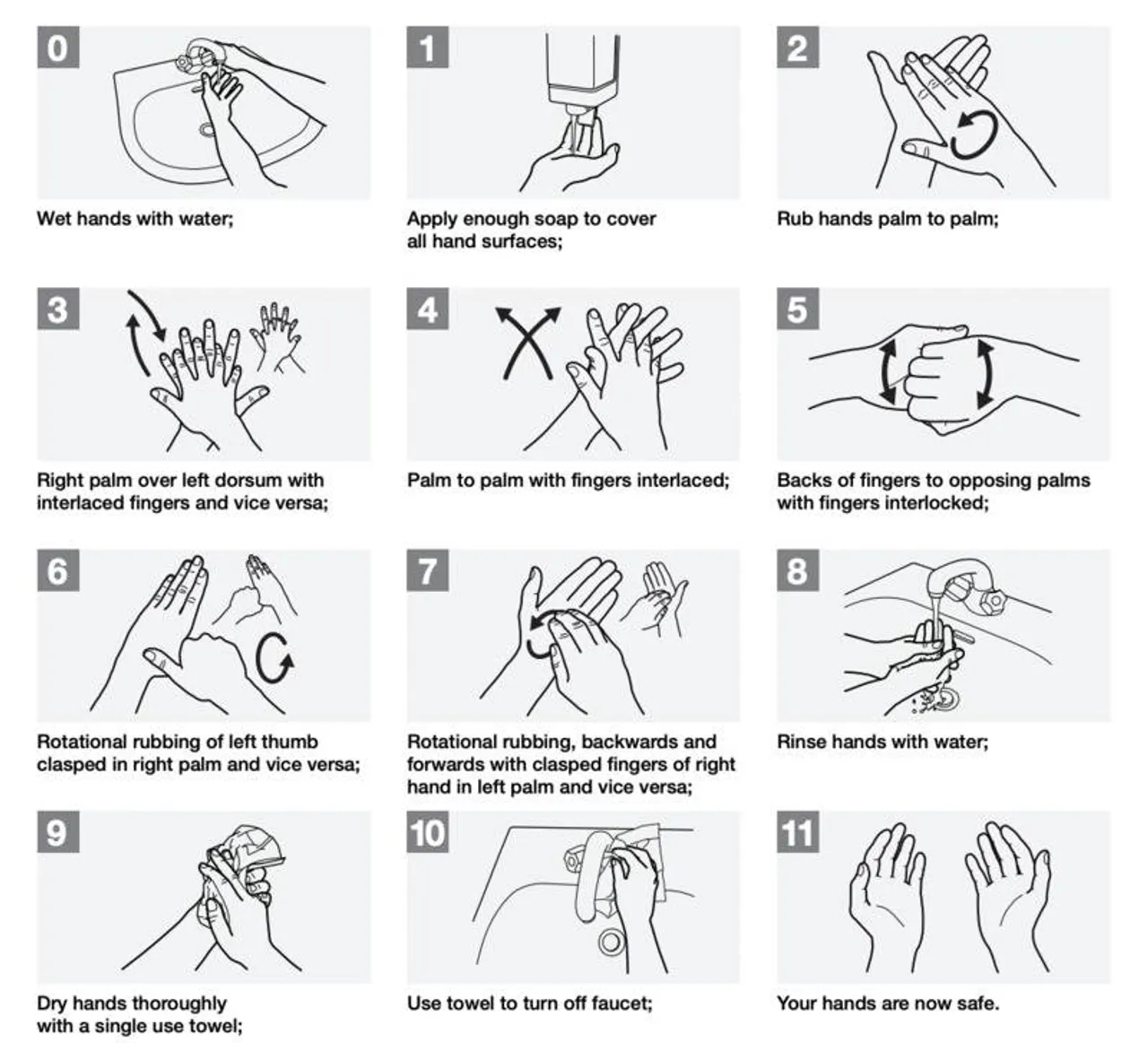 0

Wet hands with water;

1

Apply enough soap to cover all hand surfaces;

2

Rub hands palm to palm;

3

Right palm over left dorsum with interlaced fingers and vice versa;

4

Palm to palm with fingers interlaced;

5

Backs of fingers to opposing palms with fingers interlocked;

6

Rotational rubbing of left thumb clasped in right palm and vice versa;

7

Rotational rubbing, backwards and forwards with clasped fingers of right hand in left palm and vice versa;

8

Rinse hands with water;

9

Dry hands thoroughly with a single use towel;

10

Use towel to turn off faucet;

11

Your hands are now safe.